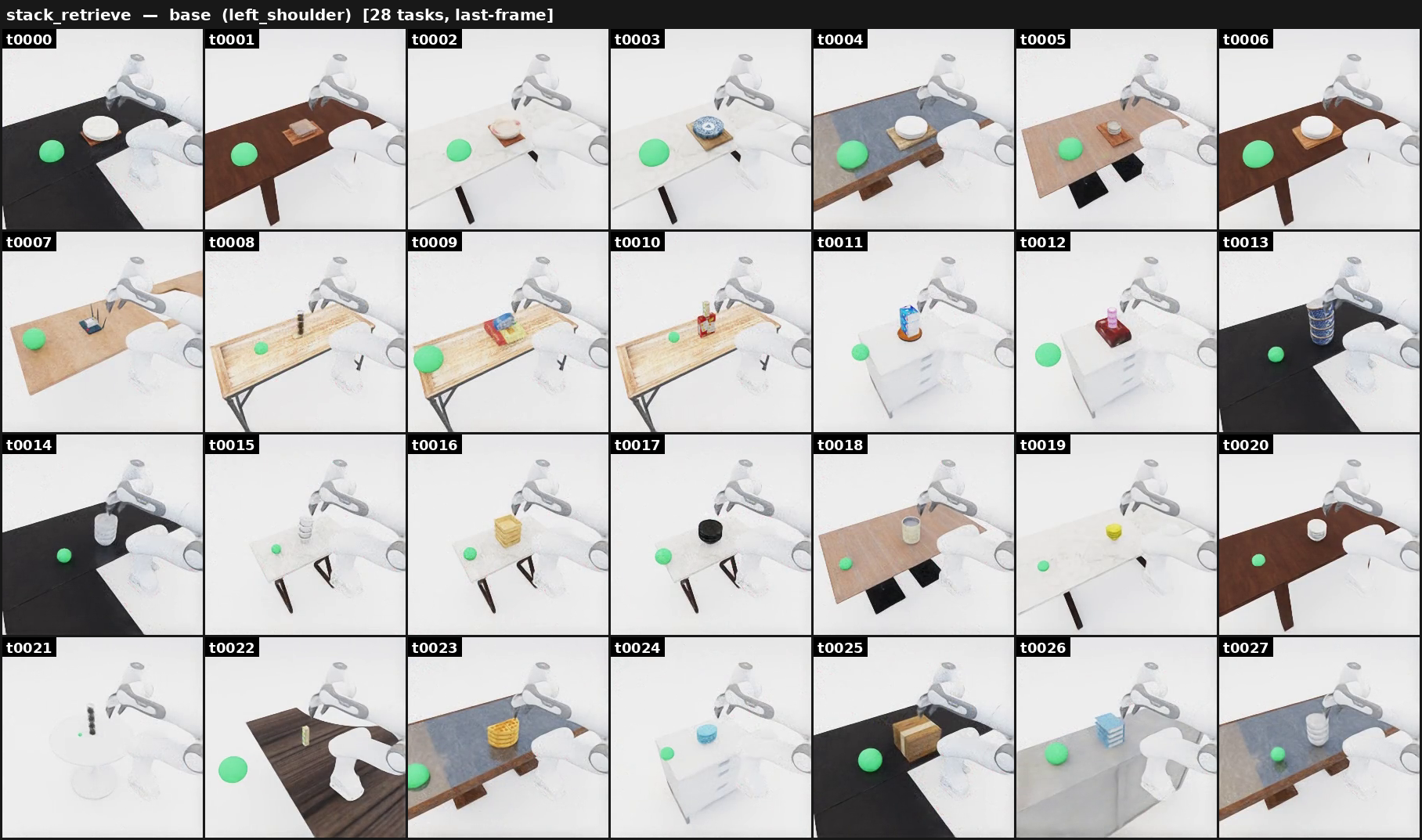 stack_retrieve — base (left_shoulder) [28 tasks, last-frame]

t0000
t0001
t0002
t0003
t0004
t0005
t0006
t0007
t0008
t0009
t0010
t0011
t0012
t0013
t0014
t0015
t0016
t0017
t0018
t0019
t0020
t0021
t0022
t0023
t0024
t0025
t0026
t0027